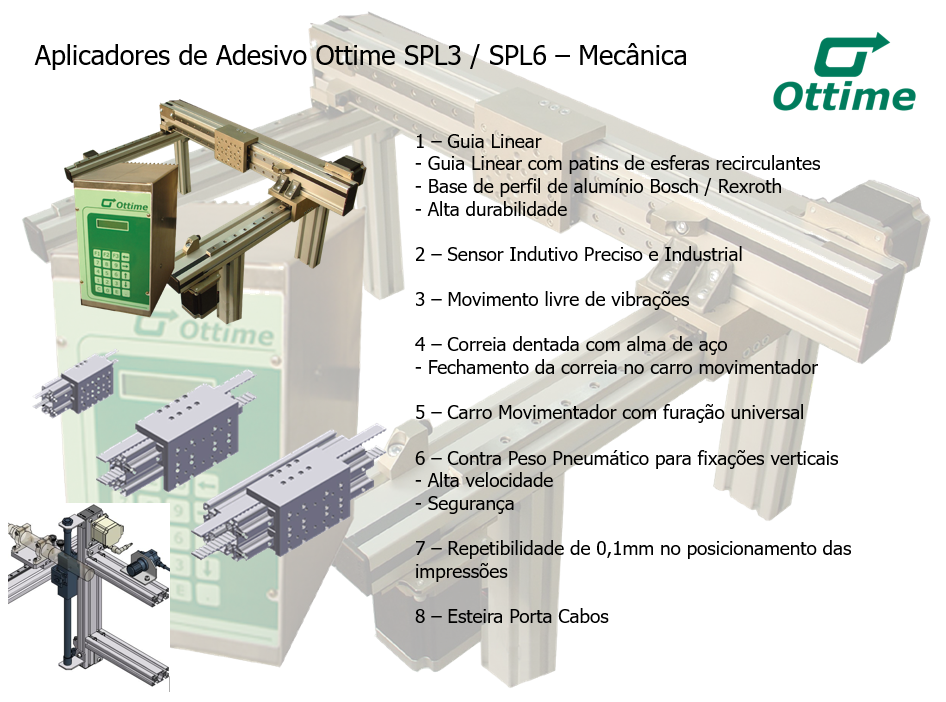 Aplicadores de Adesivo Ottime SPL3 / SPL6 – Mecânica

Ottime

Ottime

Ottime

1 – Guia Linear
- Guia Linear com patins de esferas recirculantes
- Base de perfil de alumínio Bosch / Rexroth
- Alta durabilidade

2 – Sensor Indutivo Preciso e Industrial

3 – Movimento livre de vibrações

4 – Correia dentada com alma de aço
- Fechamento da correia no carro movimentador

5 – Carro Movimentador com furação universal

6 – Contra Peso Pneumático para fixações verticais
- Alta velocidade
- Segurança

7 – Repetibilidade de 0,1mm no posicionamento das impressões

8 – Esteira Porta Cabos